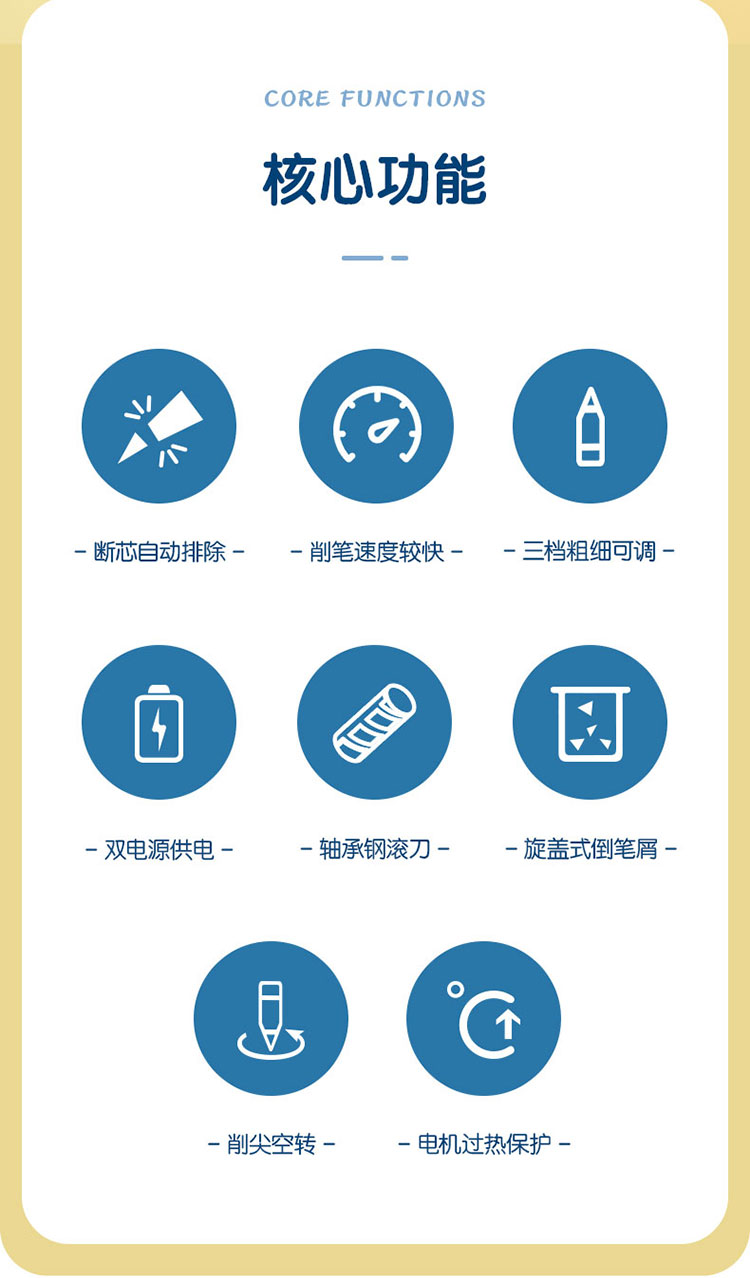 CORE FUNCTIONS

核心功能

- 断芯自动排除 -

- 削笔速度较快 -

- 三档粗细可调 -

- 双电源供电 -

- 轴承钢滚刀 -

- 旋盖式倒笔屑 -

- 削尖空转 -

- 电机过热保护 -