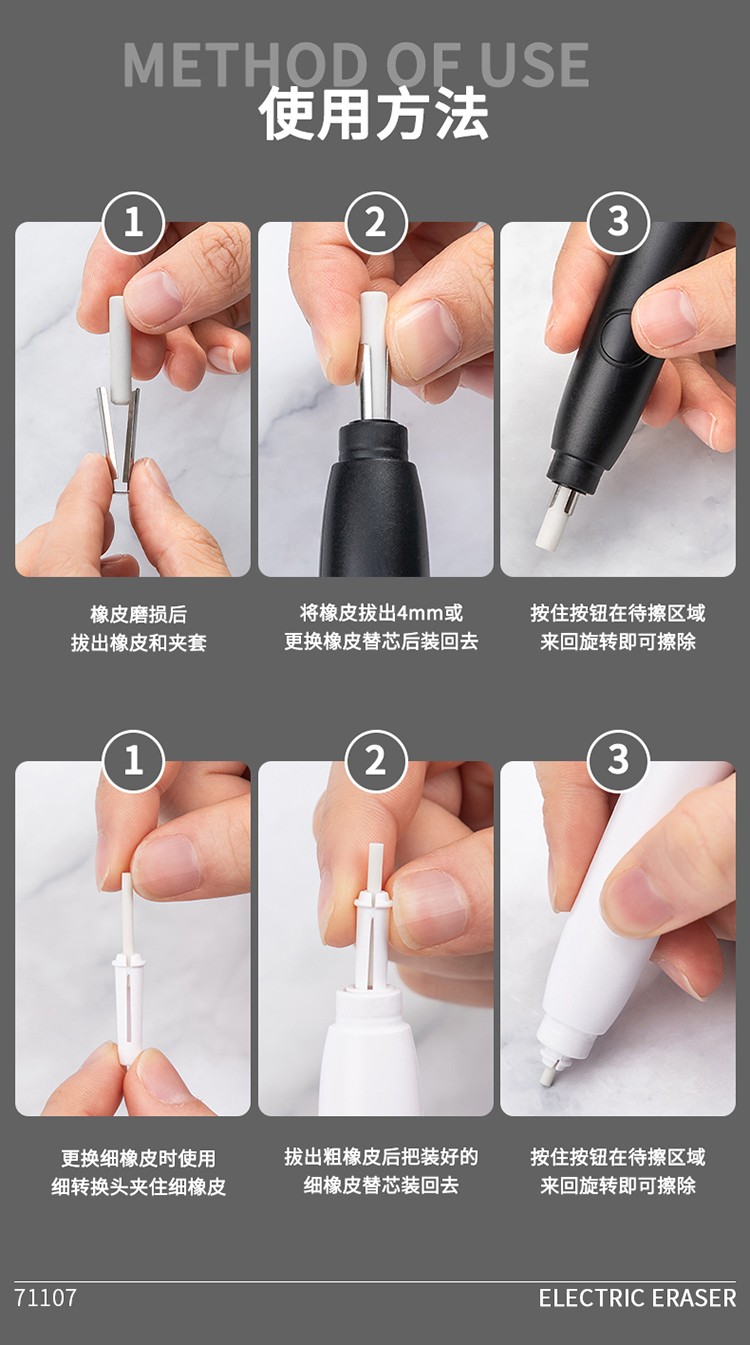 METHOD OF USE

使用方法

1

橡皮磨损后
拔出橡皮和夹套

2

将橡皮拔出4mm或
更换橡皮替芯后装回去

3

按住按钮在待擦区域
来回旋转即可擦除

1

更换细橡皮时使用
细转换头夹住细橡皮

2

拔出粗橡皮后把装好的
细橡皮替芯装回去

3

按住按钮在待擦区域
来回旋转即可擦除

71107

ELECTRIC ERASER